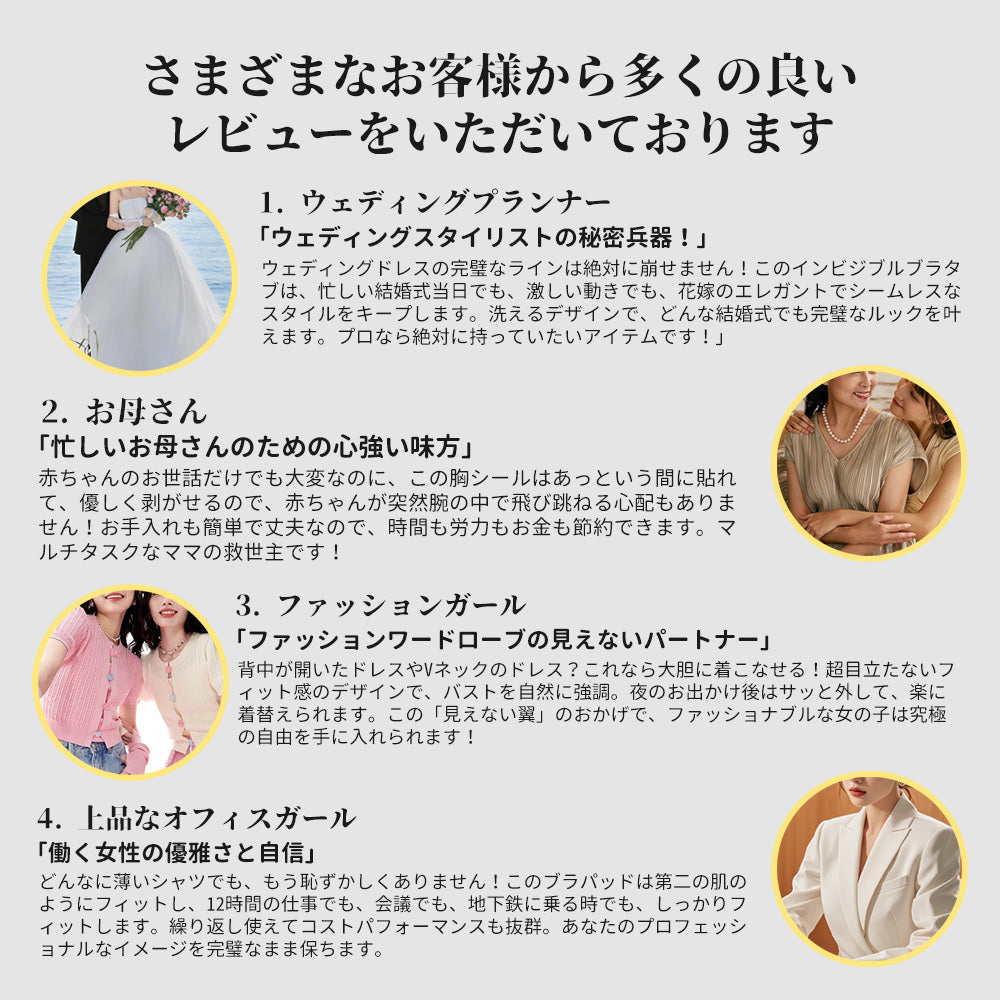 さまざまなお客様から多くの良いレビューをいただいております

1. ウェディングプランナー

「ウェディングスタイリストの秘密兵器！」

ウェディングドレスの完璧なラインは絶対に崩せません！このインビジブルブラタブは、忙しい結婚式当日でも、激しい動きでも、花嫁のエレガントでシームレスなスタイルをキープします。洗えるデザインで、どんな結婚式でも完璧なルックを叶えます。プロなら絶対に持っていたいアイテムです！」

2. お母さん

「忙しいお母さんのための心強い味方」

赤ちゃんのお世話だけでも大変なのに、この胸シールはあっという間に貼れて、優しく剥がせるので、赤ちゃんが突然腕の中で飛び跳ねる心配もありません！お手入れも簡単で丈夫なので、時間も労力もお金も節約できます。マルチタスクなママの救世主です！

3. ファッションガール

「ファッションワードローブの見えないパートナー」

背中が開いたドレスやVネックのドレス？これなら大胆に着こなせる！超目立たないフィット感のデザインで、バストを自然に強調。夜のお出かけ後はサッと外して、楽に着替えられます。この「見えない翼」のおかげで、ファッショナブルな女の子は究極の自由を手に入れられます！

4. 上品なオフィスガール

「働く女性の優雅さと自信」

どんなに薄いシャツでも、もう恥ずかしくありません！このブラパッドは第二の肌のようにフィットし、12時間の仕事でも、会議でも、地下鉄に乗る時でも、しっかりフィットします。繰り返し使えてコストパフォーマンスも抜群。あなたのプロフェッショナルなイメージを完璧なまま保ちます。