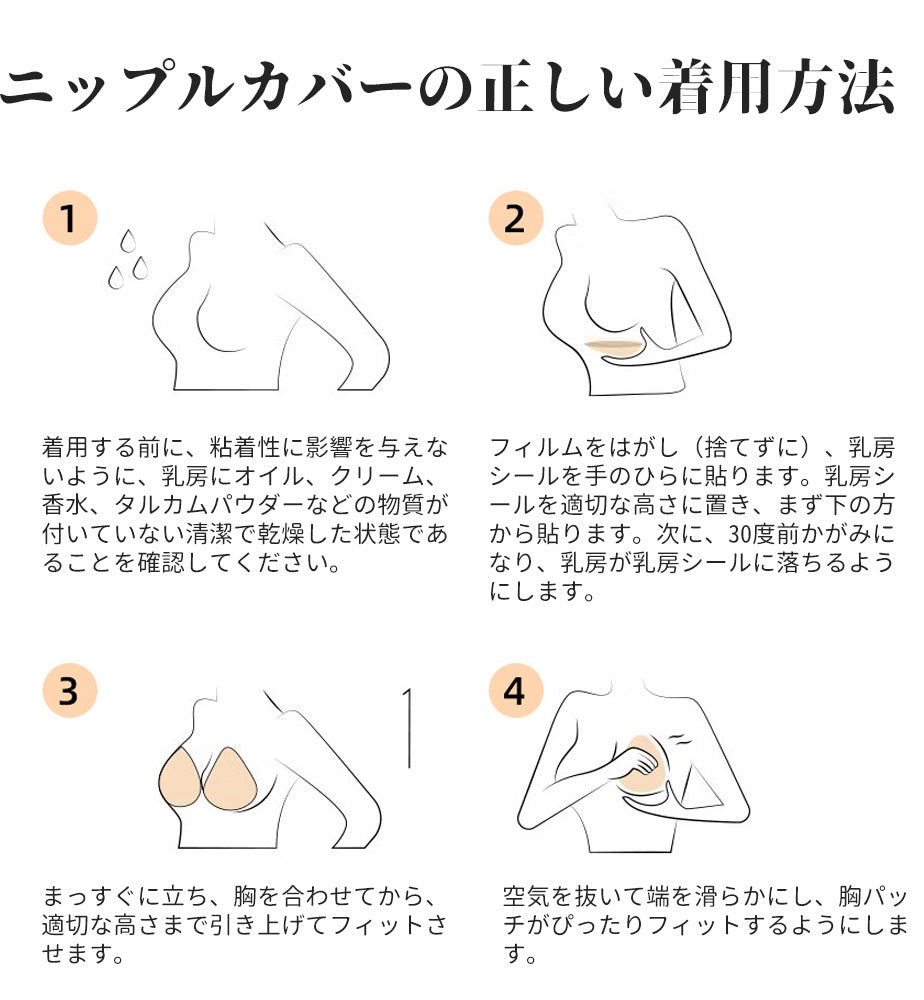 ニップルカバーの正しい着用方法

1

着用する前に、粘着性に影響を与えないように、乳房にオイル、クリーム、香水、タルカムパウダーなどの物質が付いていない清潔で乾燥した状態であることを確認してください。

2

フィルムをはがし（捨てずに）、乳房シールを手のひらに貼ります。乳房シールを適切な高さに置き、まず下の方から貼ります。次に、30度前かがみになり、乳房が乳房シールに落ちるようにします。

3

まっすぐに立ち、胸を合わせてから、適切な高さまで引き上げてフィットさせます。

4

空気を抜いて端を滑らかにし、胸パッチがぴったりフィットするようにします。