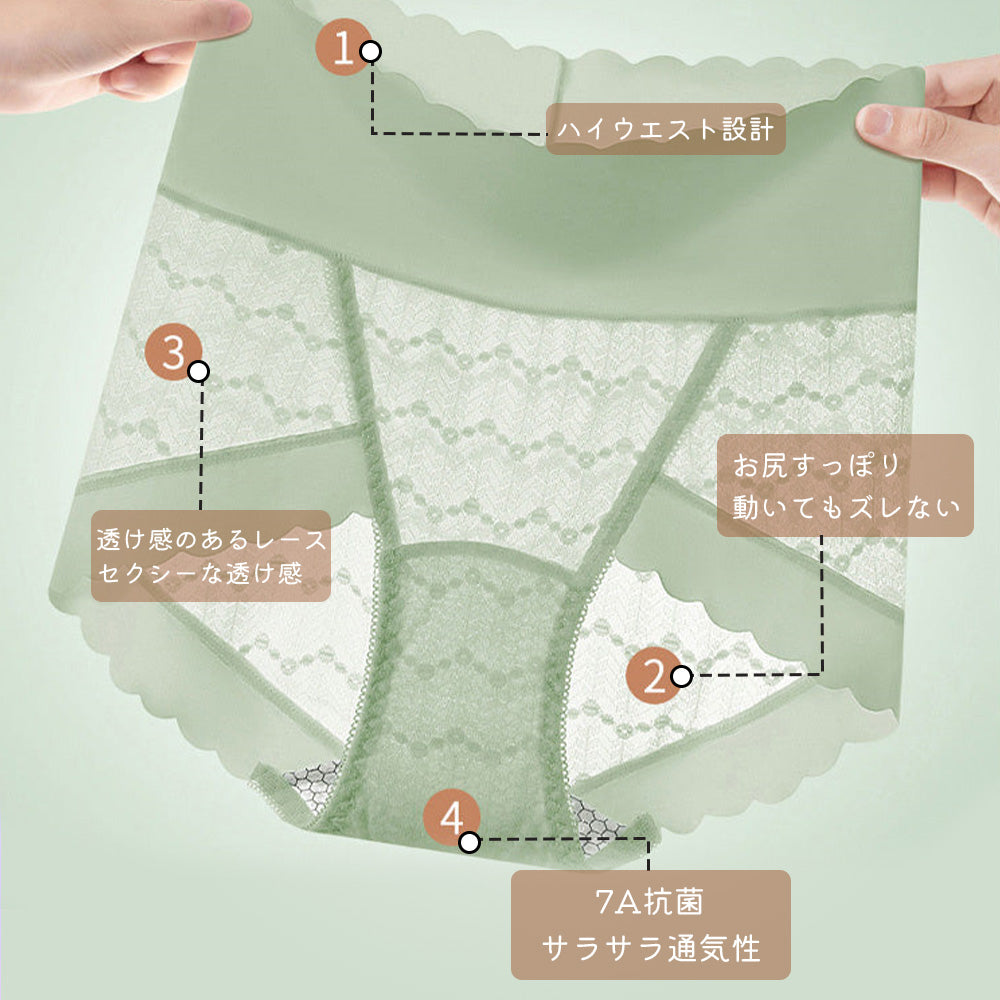 1
ハイウエスト設計

3
透け感のあるレース
セクシーな透け感

お尻すっぽり
動いてもズレない

2

4
7A抗菌
サラサラ通気性