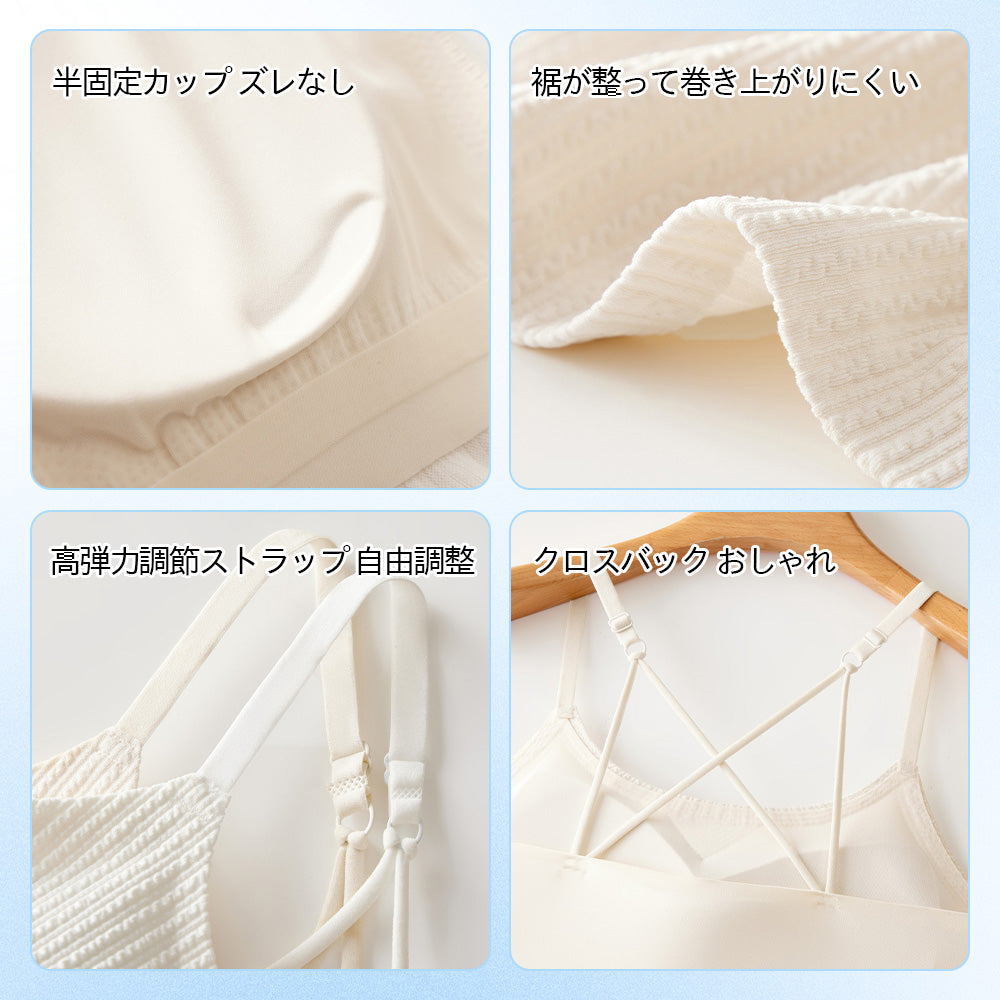 半固定カップ ズレなし

裾が整って巻き上がりにくい

高弾力調節ストラップ 自由調整

クロスバック おしゃれ